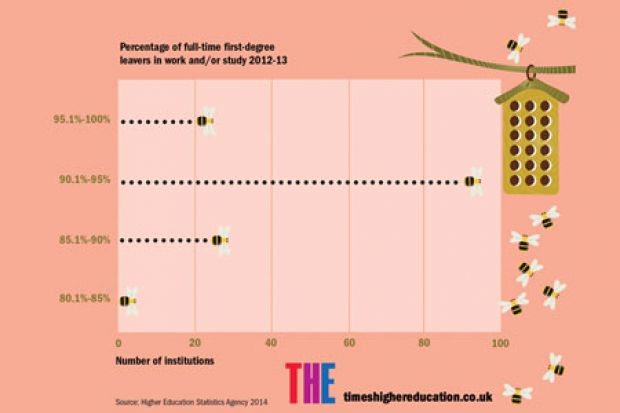 Percentage of full-time first-degree leavers in work and/or study 2012-13

95.1%-100%

90.1%-95%

85.1%-90%

80.1%-85%

0 20 40 60 80 100

Number of institutions

Source: Higher Education Statistics Agency 2014

THE timeshighereducation.co.uk