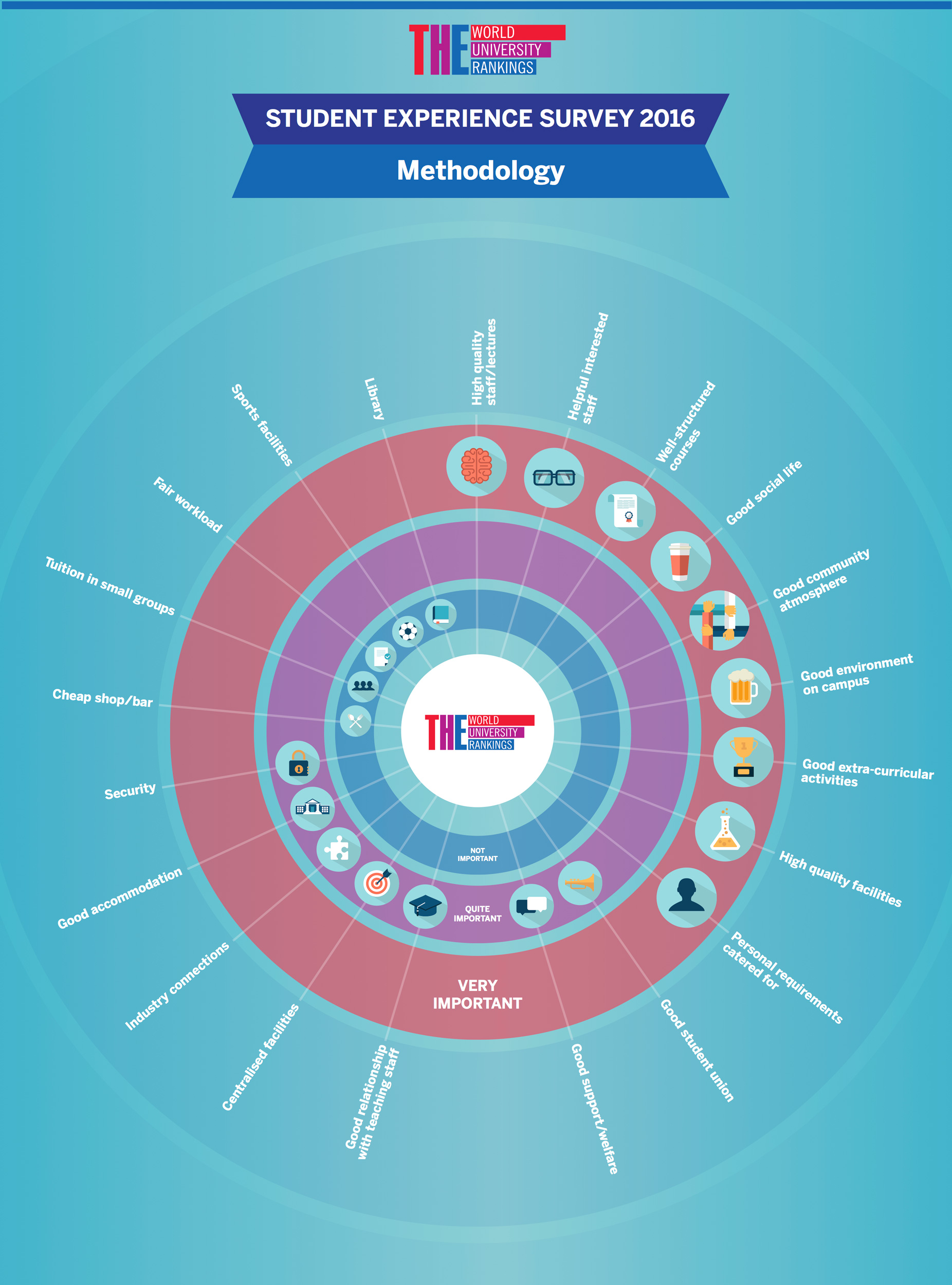 THE WORLD UNIVERSITY RANKINGS

STUDENT EXPERIENCE SURVEY 2016

Methodology

High quality staff/lectures

Helpful interested staff

Well-structured courses

Good social life

Good community atmosphere

Good environment on campus

Good extra-curricular activities

High quality facilities

Personal requirements catered for

Good student union

Good support/welfare

Good relationship with teaching staff

Centralised facilities

Industry connections

Good accommodation

Security

Cheap shop/bar

Tuition in small groups

Fair workload

Sports facilities

Library

THE WORLD UNIVERSITY RANKINGS

NOT IMPORTANT

QUITE IMPORTANT

VERY IMPORTANT