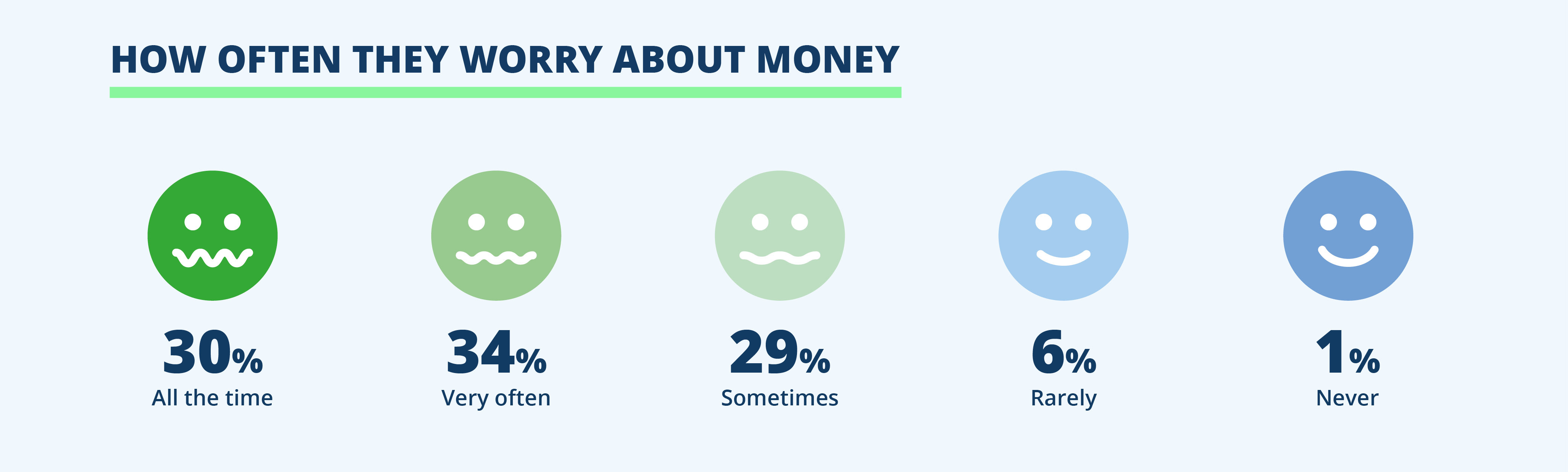 HOW OFTEN THEY WORRY ABOUT MONEY

30%
All the time

34%
Very often

29%
Sometimes

6%
Rarely

1%
Never