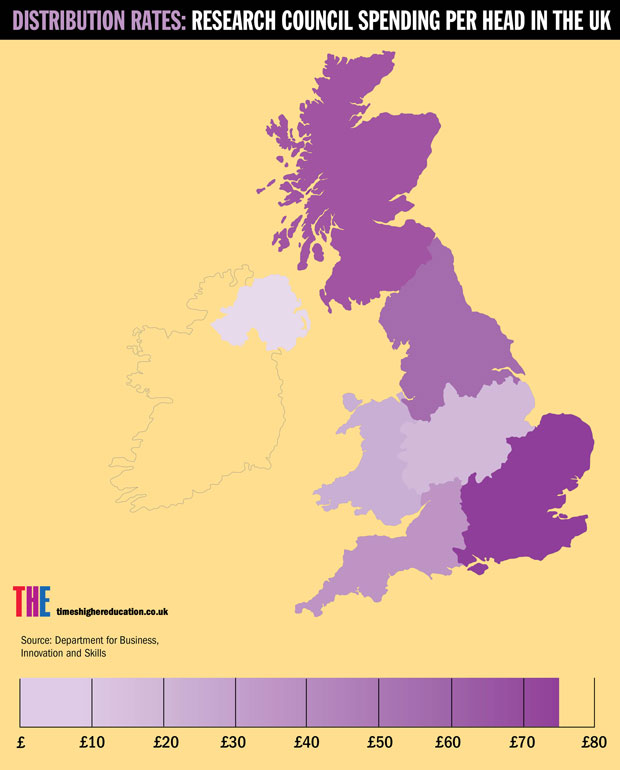 DISTRIBUTION RATES: RESEARCH COUNCIL SPENDING PER HEAD IN THE UK

THE timeshighereducation.co.uk

Source: Department for Business, Innovation and Skills

£ £10 £20 £30 £40 £50 £60 £70 £80