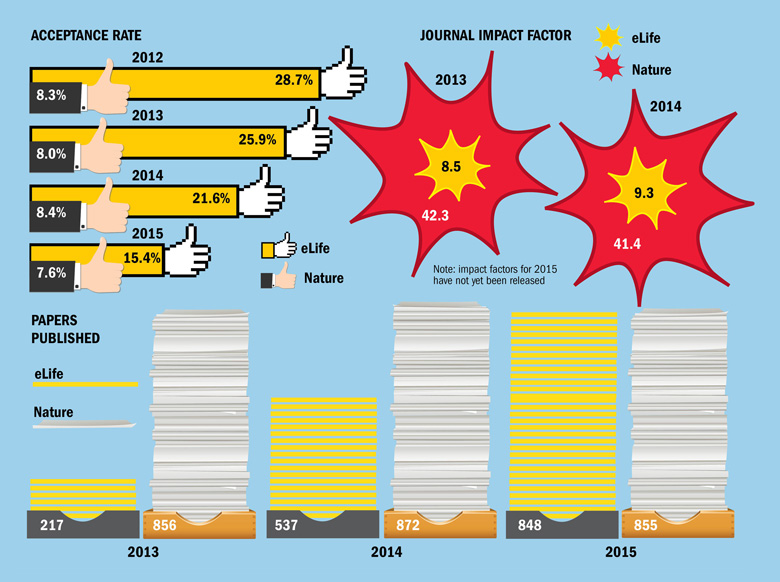 ACCEPTANCE RATE

2012
8.3%
28.7%

2013
8.0%
25.9%

2014
8.4%
21.6%

2015
7.6%
15.4%

eLife
Nature

JOURNAL IMPACT FACTOR

eLife
Nature

2013
8.5
42.3

2014
9.3
41.4

Note: impact factors for 2015 have not yet been released

PAPERS PUBLISHED

eLife
Nature

217
856
2013

537
872
2014

848
855
2015