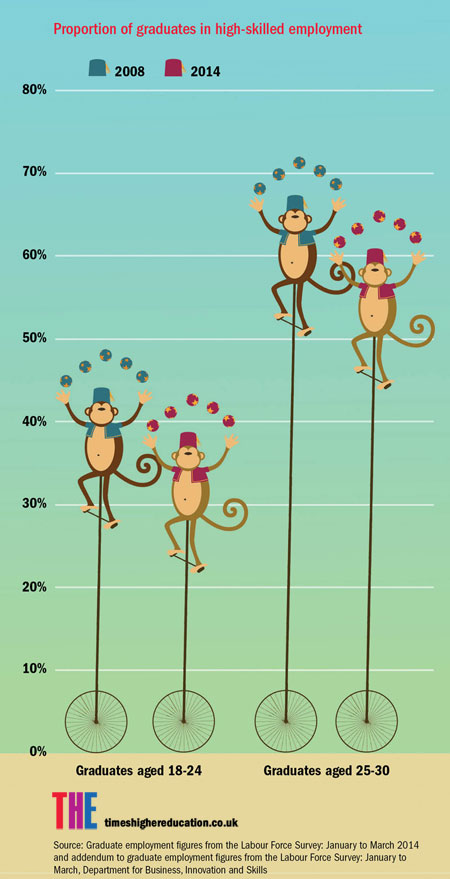 Proportion of graduates in high-skilled employment

2008 2014

80%

70%

60%

50%

40%

30%

20%

10%

0%

Graduates aged 18-24

Graduates aged 25-30

THE timeshighereducation.co.uk

Source: Graduate employment figures from the Labour Force Survey: January to March 2014 and addendum to graduate employment figures from the Labour Force Survey: January to March, Department for Business, Innovation and Skills