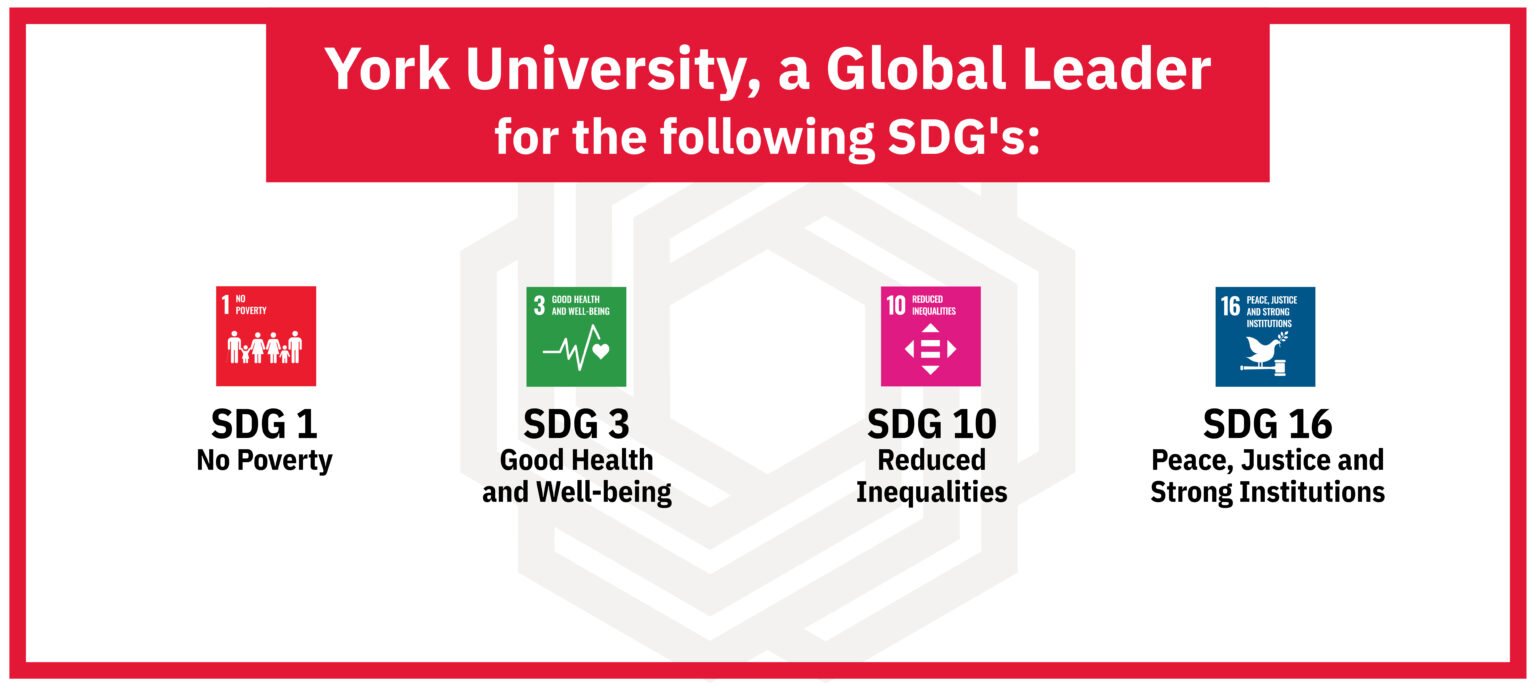 York University, a Global Leader for the following SDG's:

1 NO POVERTY

SDG 1
No Poverty

3 GOOD HEALTH AND WELL-BEING

SDG 3
Good Health and Well-being

10 REDUCED INEQUALITIES

SDG 10
Reduced Inequalities

16 PEACE, JUSTICE AND STRONG INSTITUTIONS

SDG 16
Peace, Justice and Strong Institutions